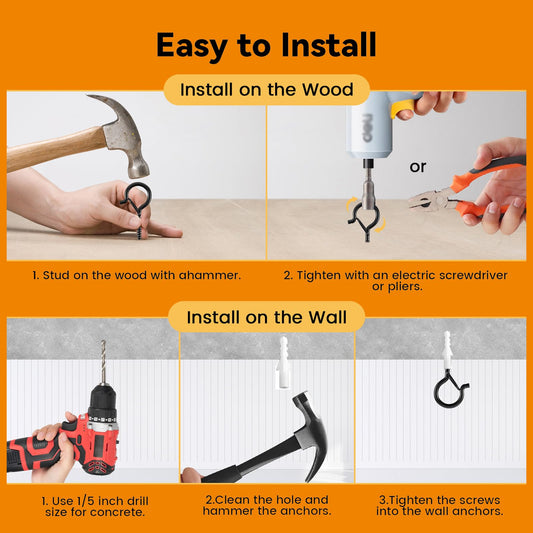 Easy to Install

Install on the Wood

or

1. Stud on the wood with ahammer.

2. Tighten with an electric screwdriver or pliers.

Install on the Wall

1. Use 1/5 inch drill size for concrete.

2.Clean the hole and hammer the anchors.

3.Tighten the screws into the wall anchors.